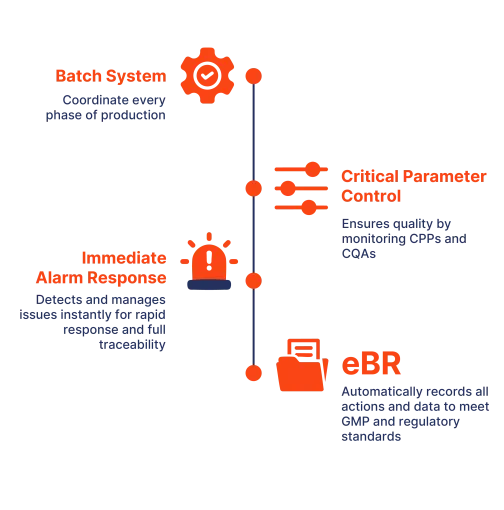 Batch System

Coordinate every phase of production

Critical Parameter Control

Ensures quality by monitoring CPPs and CQAs

Immediate Alarm Response

Detects and manages issues instantly for rapid response and full traceability

eBR

Automatically records all actions and data to meet GMP and regulatory standards